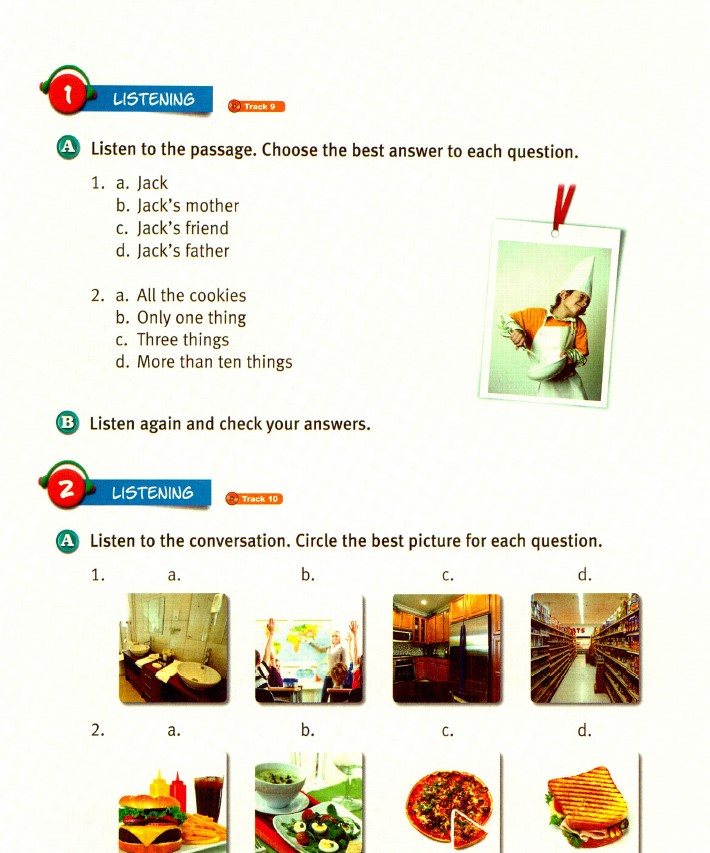 1 LISTENING Track 9

A Listen to the passage. Choose the best answer to each question.

1. a. Jack
b. Jack's mother
c. Jack's friend
d. Jack's father

2. a. All the cookies
b. Only one thing
c. Three things
d. More than ten things

B Listen again and check your answers.

2 LISTENING Track 10

A Listen to the conversation. Circle the best picture for each question.

1. a. b. c. d.

2. a. b. c. d.