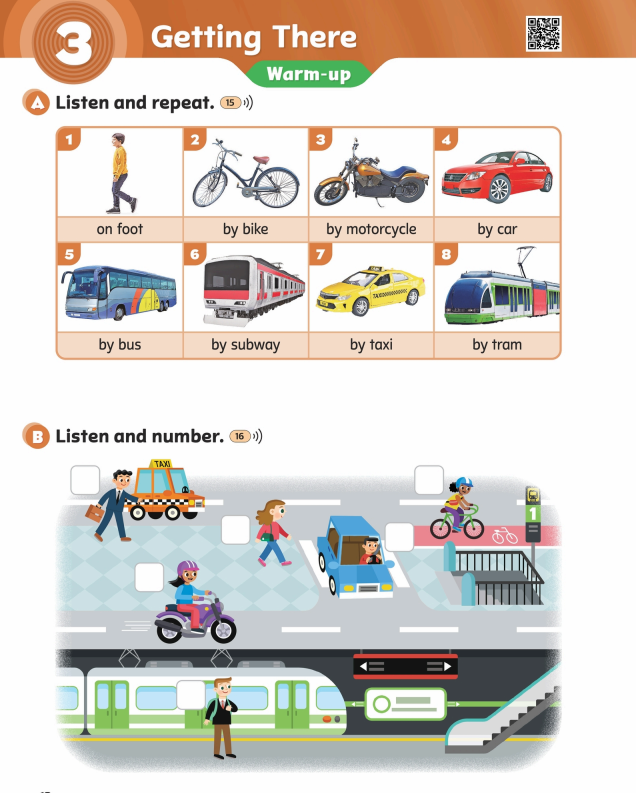 3 Getting There

Warm-up

A Listen and repeat. 15

| 1 | 2 | 3 | 4 |
|---|---|---|---|
| on foot | by bike | by motorcycle | by car |
| 5 | 6 | 7 | 8 |
| by bus | by subway | by taxi | by tram |

B Listen and number. 16

TAXI

1