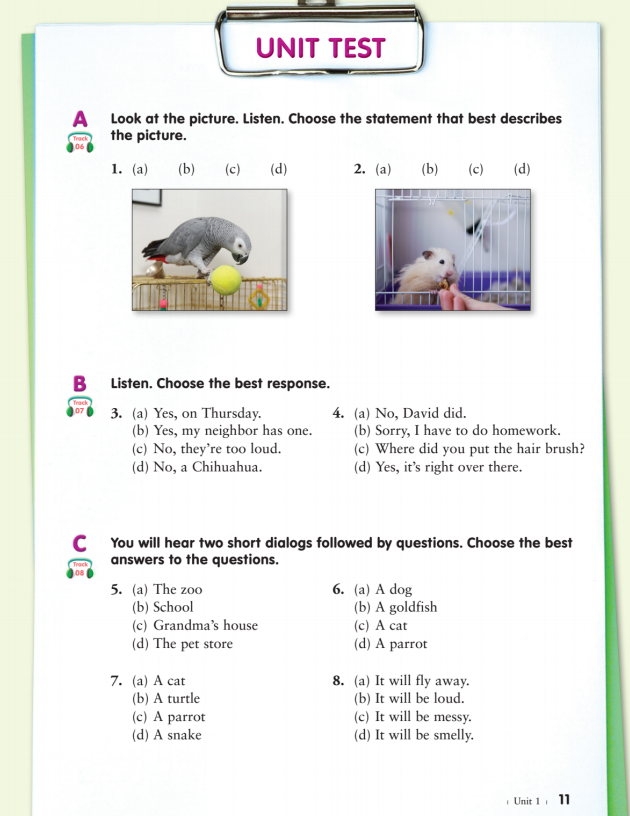 UNIT TEST

A Track 06 Look at the picture. Listen. Choose the statement that best describes the picture.

1. (a) (b) (c) (d)

2. (a) (b) (c) (d)

B Track 07 Listen. Choose the best response.

3. (a) Yes, on Thursday.
(b) Yes, my neighbor has one.
(c) No, they're too loud.
(d) No, a Chihuahua.

4. (a) No, David did.
(b) Sorry, I have to do homework.
(c) Where did you put the hair brush?
(d) Yes, it's right over there.

C Track 08 You will hear two short dialogs followed by questions. Choose the best answers to the questions.

5. (a) The zoo
(b) School
(c) Grandma's house
(d) The pet store

6. (a) A dog
(b) A goldfish
(c) A cat
(d) A parrot

7. (a) A cat
(b) A turtle
(c) A parrot
(d) A snake

8. (a) It will fly away.
(b) It will be loud.
(c) It will be messy.
(d) It will be smelly.

Unit 1 11