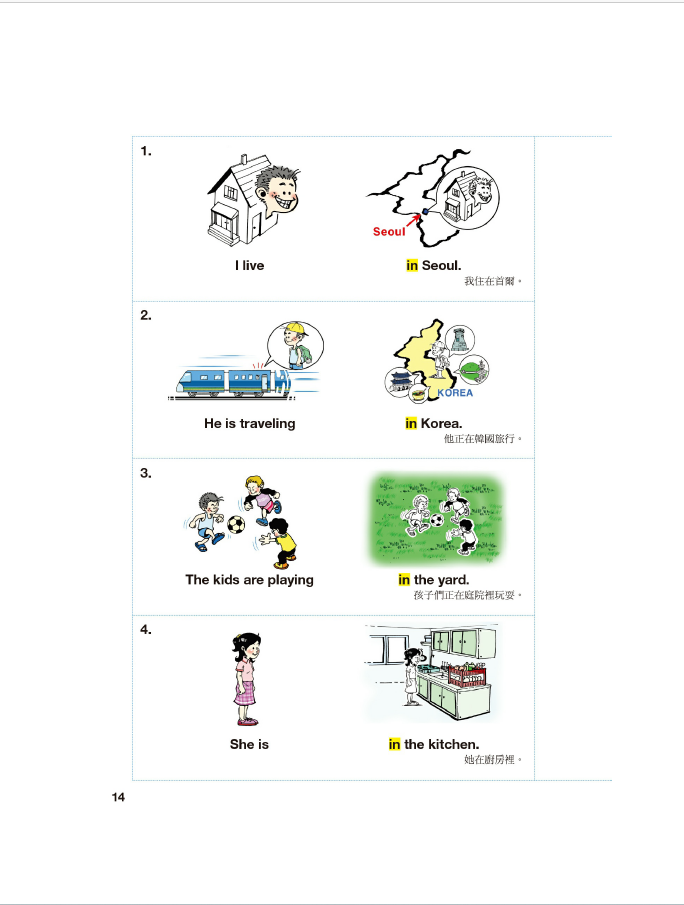 1.

Seoul

I live

in Seoul.
我住在首爾。

2.

KOREA

He is traveling

in Korea.
他正在韓國旅行。

3.

The kids are playing

in the yard.
孩子們正在庭院裡玩耍。

4.

She is

in the kitchen.
她在廚房裡。

14